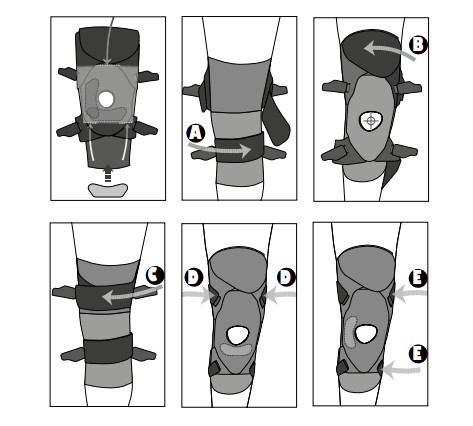 A

B

C

D

D

E

E