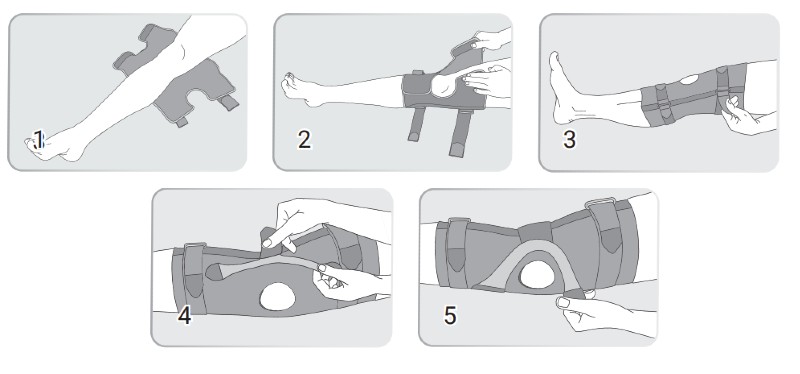 1

2

3

4

5